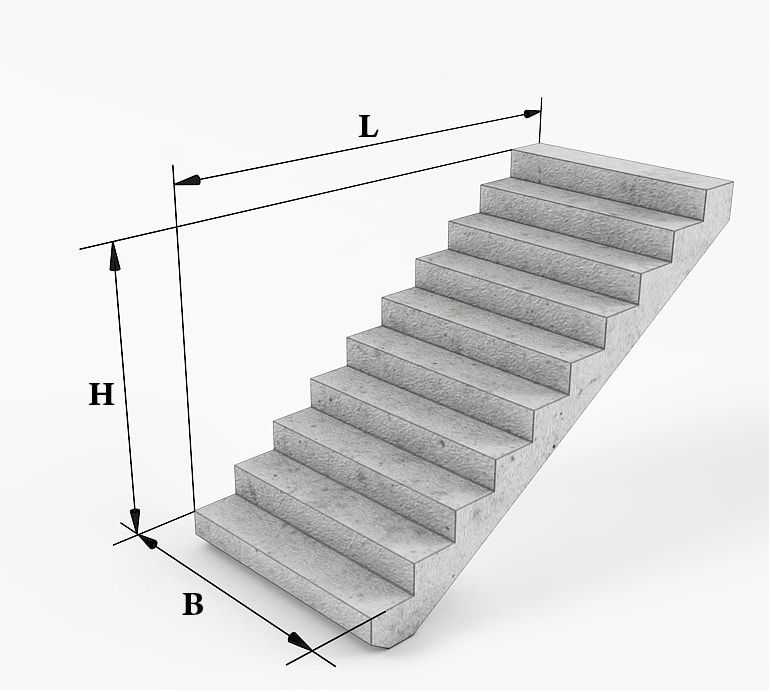 L
H
B