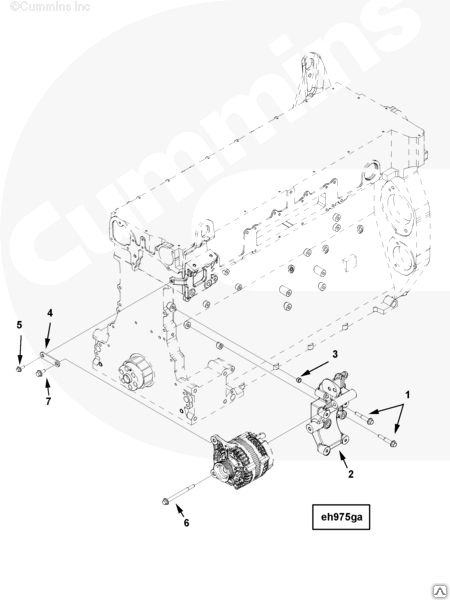 ©Cummins Inc

Cummins

5
4
7
3
1
2
6

eh975ga