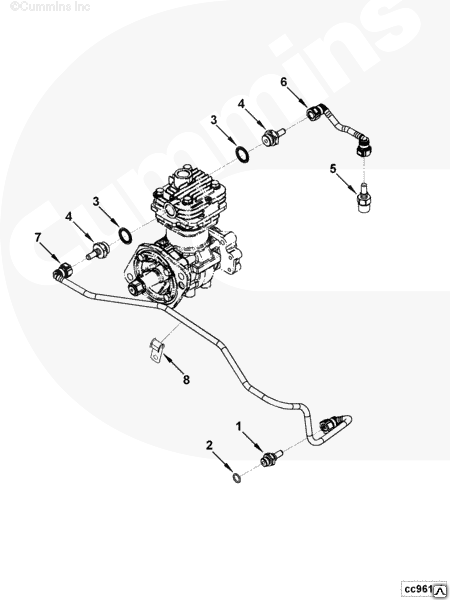 ©Cummins Inc

Cummins

6
4
3
5
3
4
7
8
1
2

cc961